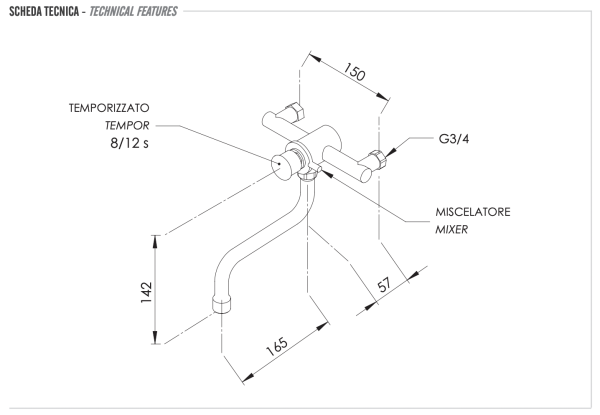 SCHEDA TECNICA - TECHNICAL FEATURES

150

TEMPORIZZATO
TEMPOR
8/12 s

G3/4

MISCELATORE
MIXER

142

57

165